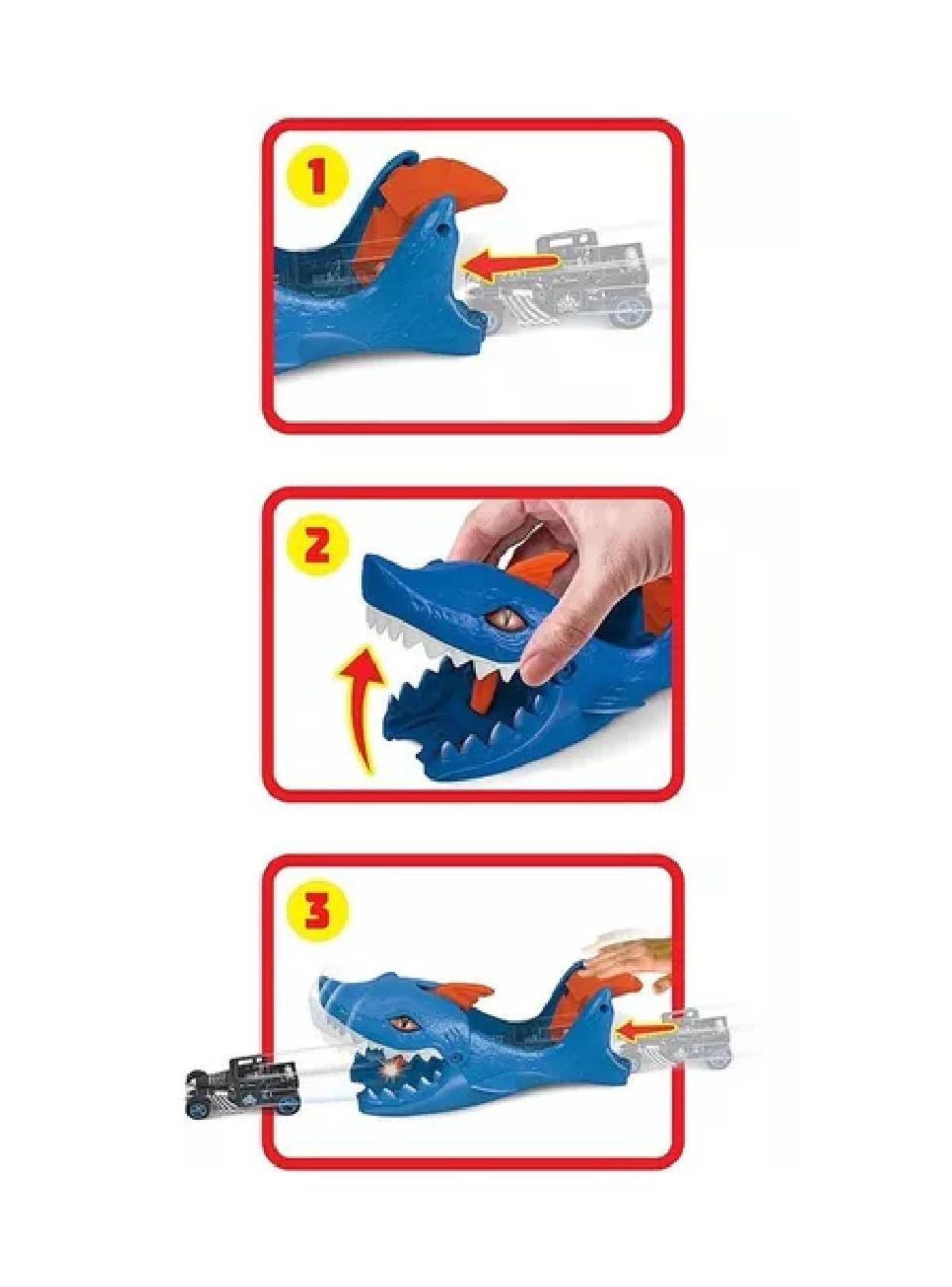 1

2

3