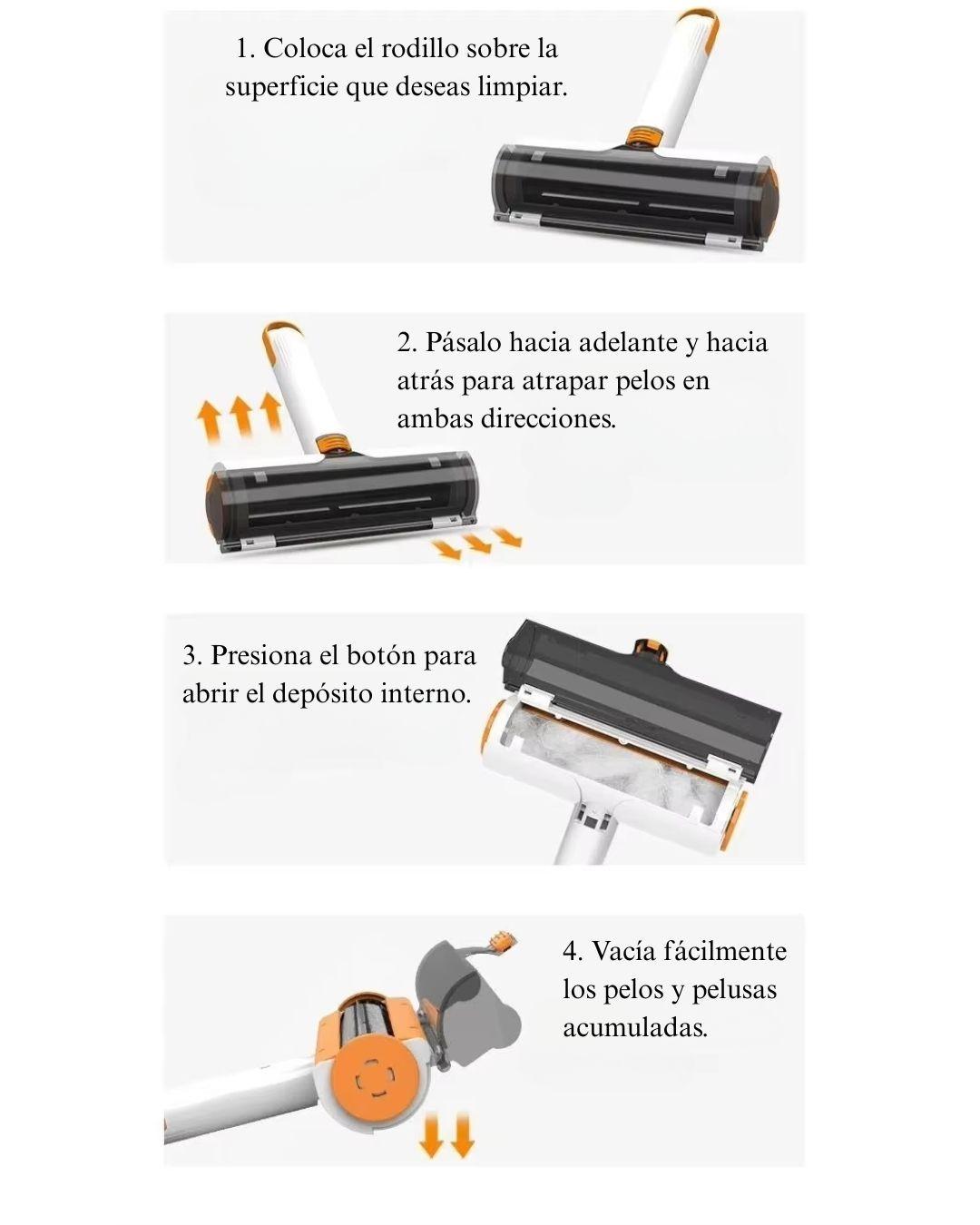 1. Coloca el rodillo sobre la superficie que deseas limpiar.

2. Pásalo hacia adelante y hacia atrás para atrapar pelos en ambas direcciones.

3. Presiona el botón para abrir el depósito interno.

4. Vacía fácilmente los pelos y pelusas acumuladas.