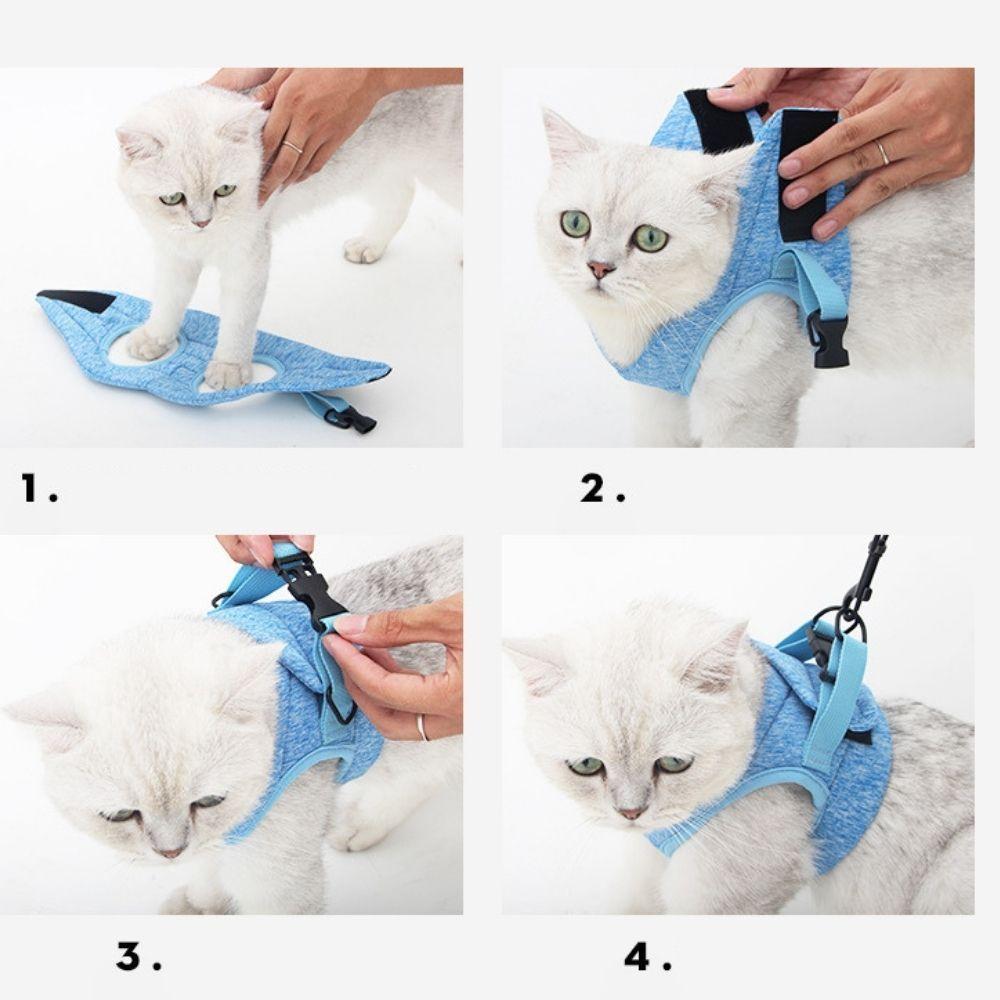 1.

2.

3.

4.