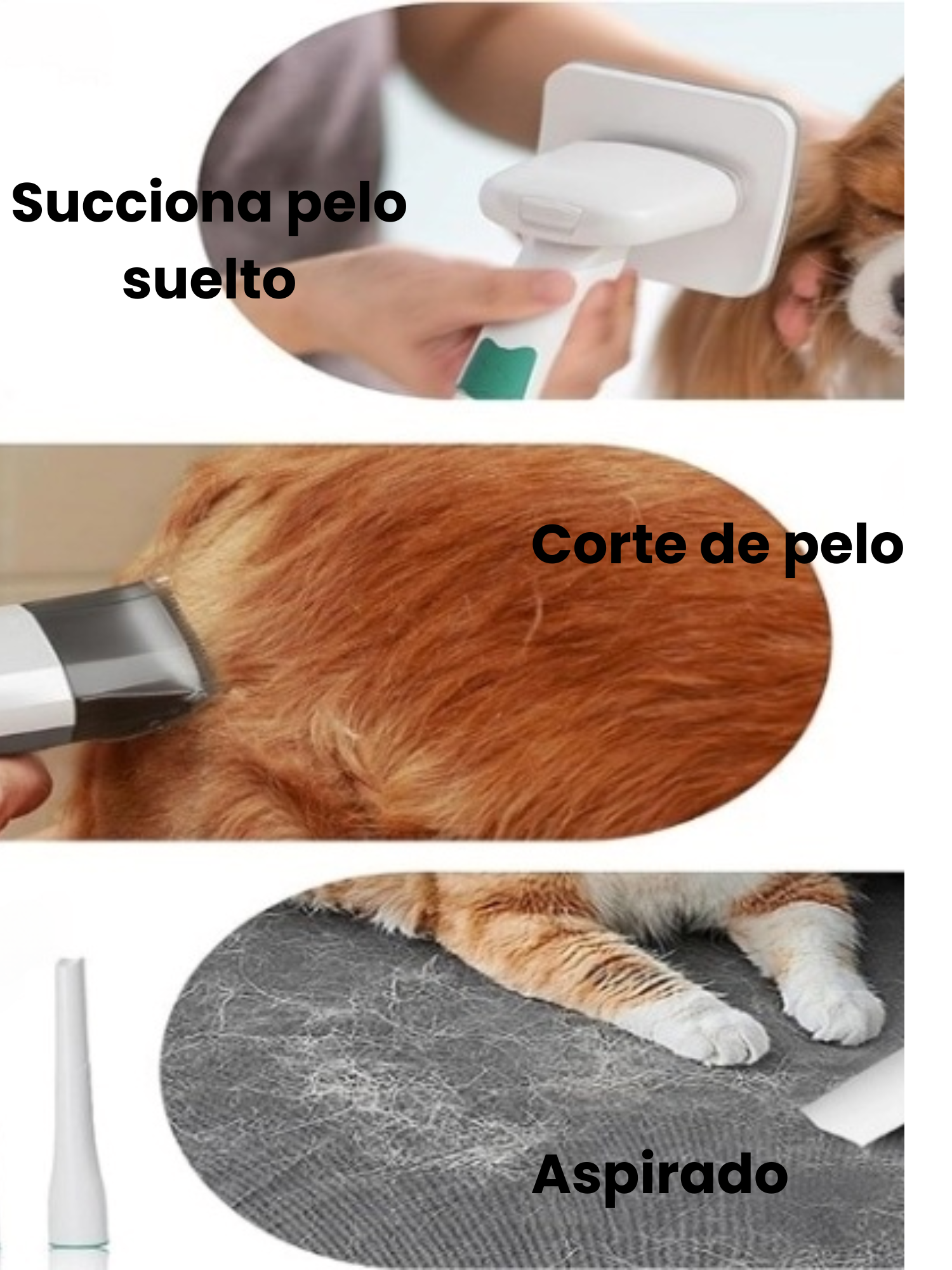 Succiona pelo suelto

Corte de pelo

Aspirado