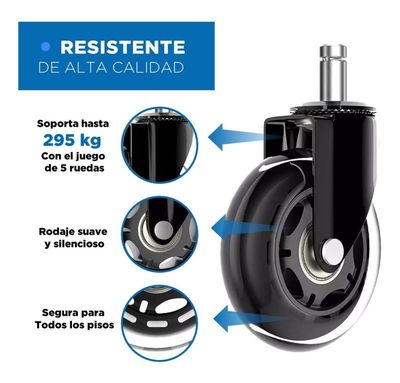 RESISTENTE
DE ALTA CALIDAD

Soporta hasta
295 kg
Con el juego
de 5 ruedas

Rodaje suave
y silencioso

Segura para
Todos los pisos