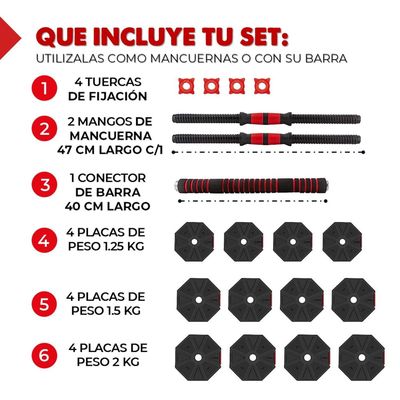 QUE INCLUYE TU SET:
UTILIZALAS COMO MANCUERNAS O CON SU BARRA

1
4 TUERCAS DE FIJACIÓN

2
2 MANGOS DE MANCUERNA 47 CM LARGO C/1

3
1 CONECTOR DE BARRA 40 CM LARGO

4
4 PLACAS DE PESO 1.25 KG

5
4 PLACAS DE PESO 1.5 KG

6
4 PLACAS DE PESO 2 KG