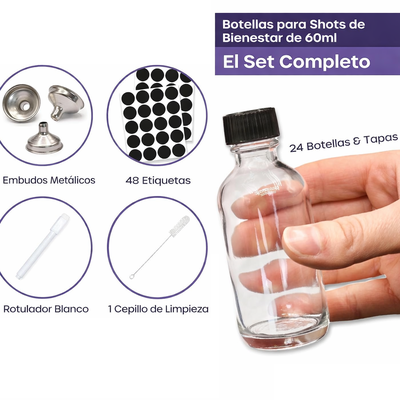 Botellas para Shots de Bienestar de 60ml

El Set Completo

Embudos Metálicos

48 Etiquetas

24 Botellas & Tapas

Rotulador Blanco

1 Cepillo de Limpieza