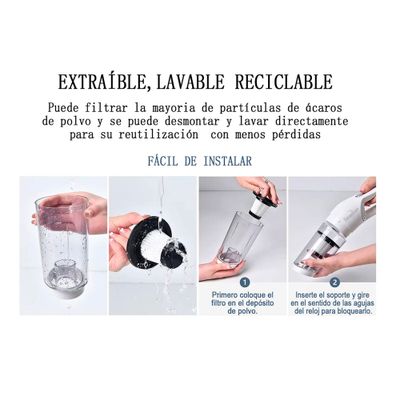 EXTRAÍBLE, LAVABLE RECICLABLE

Puede filtrar la mayoria de partículas de ácaros de polvo y se puede desmontar y lavar directamente para su reutilización con menos pérdidas

FÁCIL DE INSTALAR

1
Primero coloque el filtro en el depósito de polvo.

2
Inserte el soporte y gire en el sentido de las agujas del reloj para bloquearlo.