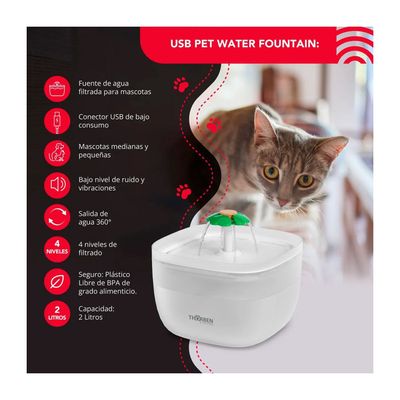 USB PET WATER FOUNTAIN:

Fuente de agua filtrada para mascotas

Conector USB de bajo consumo

Mascotas medianas y pequeñas

Bajo nivel de ruido y vibraciones

Salida de agua 360°

4 NIVELES

4 niveles de filtrado

Seguro: Plástico Libre de BPA de grado alimenticio.

2 LITROS

Capacidad: 2 Litros

THORBEN