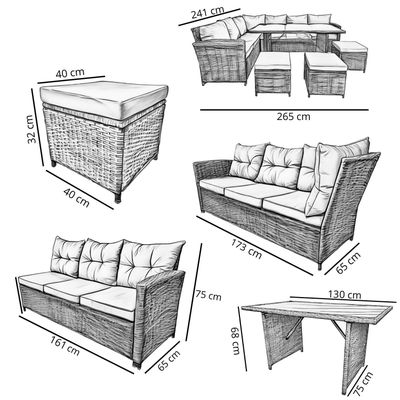 241 cm
265 cm
40 cm
32 cm
40 cm
173 cm
65 cm
75 cm
161 cm
65 cm
130 cm
68 cm
75 cm