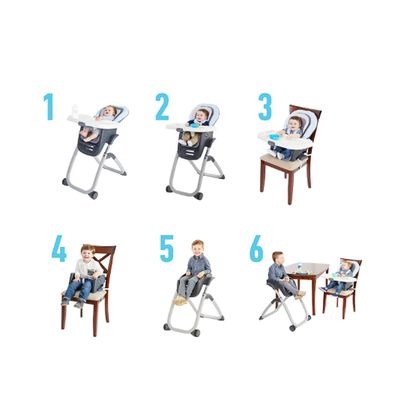 1

2

3

4

5

6