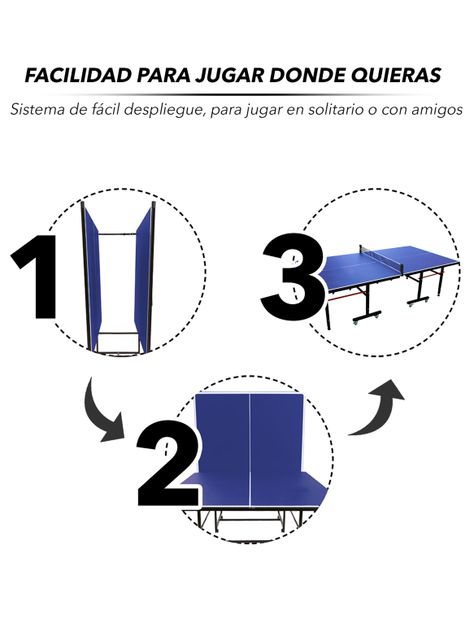 FACILIDAD PARA JUGAR DONDE QUIERAS

Sistema de fácil despliegue, para jugar en solitario o con amigos

1

3

2