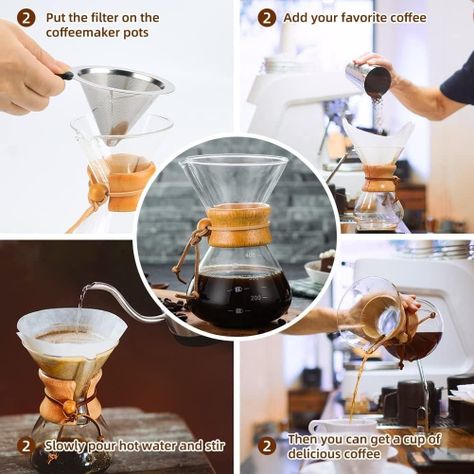 2 Put the filter on the coffeemaker pots

2 Add your favorite coffee

400

200

2 Slowly pour hot water and stir

2 Then you can get a cup of delicious coffee