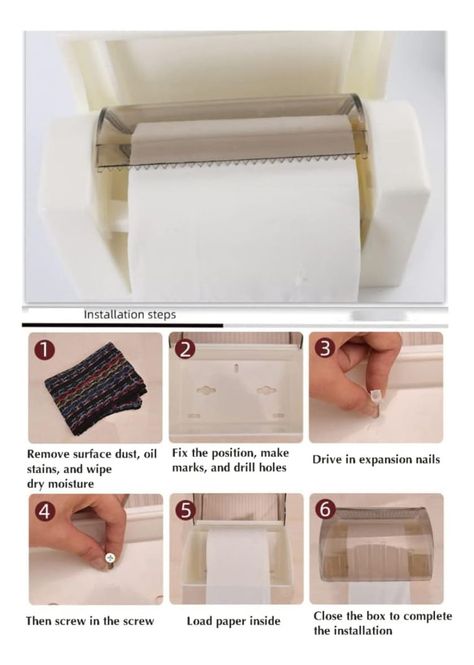 Installation steps

1
Remove surface dust, oil stains, and wipe dry moisture

2
Fix the position, make marks, and drill holes

3
Drive in expansion nails

4
Then screw in the screw

5
Load paper inside

6
Close the box to complete the installation