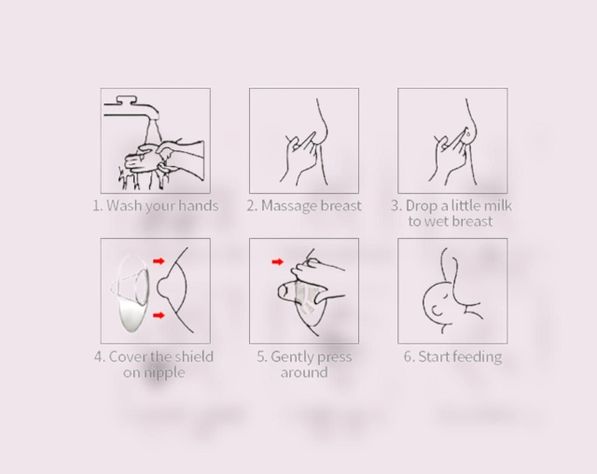 1. Wash your hands

2. Massage breast

3. Drop a little milk to wet breast

4. Cover the shield on nipple

5. Gently press around

6. Start feeding