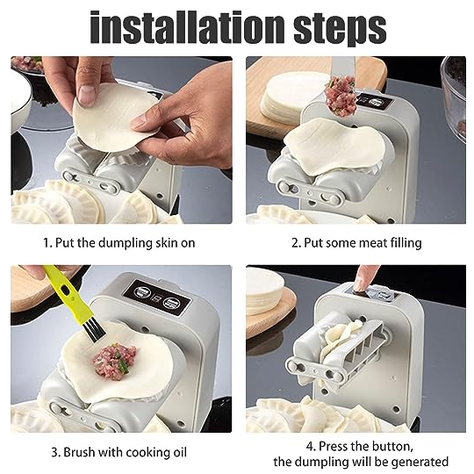 installation steps

1. Put the dumpling skin on

2. Put some meat filling

3. Brush with cooking oil

4. Press the button, the dumpling will be generated