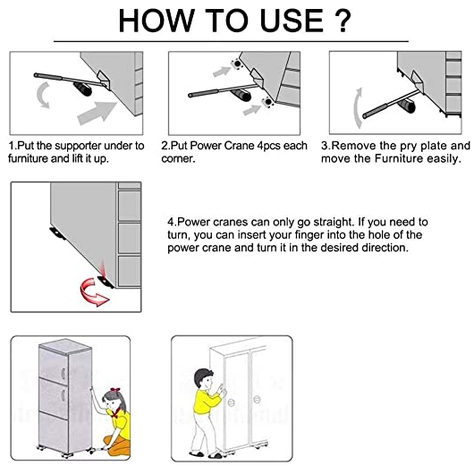 HOW TO USE ?

1.Put the supporter under to furniture and lift it up.

2.Put Power Crane 4pcs each corner.

3.Remove the pry plate and move the Furniture easily.

4.Power cranes can only go straight. If you need to turn, you can insert your finger into the hole of the power crane and turn it in the desired direction.