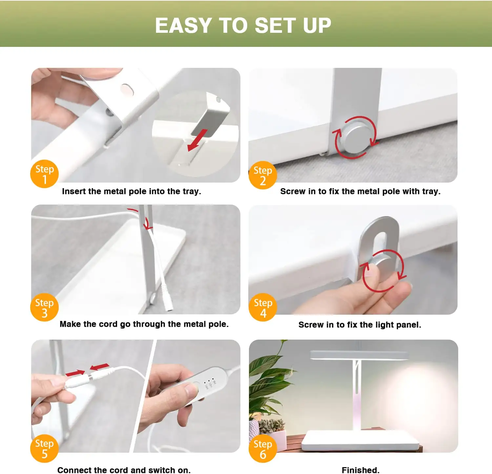 EASY TO SET UP

Step 1
Insert the metal pole into the tray.

Step 2
Screw in to fix the metal pole with tray.

Step 3
Make the cord go through the metal pole.

Step 4
Screw in to fix the light panel.

Step 5
Connect the cord and switch on.

Step 6
Finished.