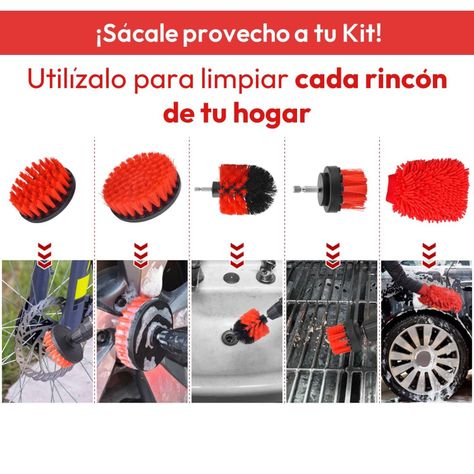 ¡Sácale provecho a tu Kit!

Utilízalo para limpiar cada rincón de tu hogar