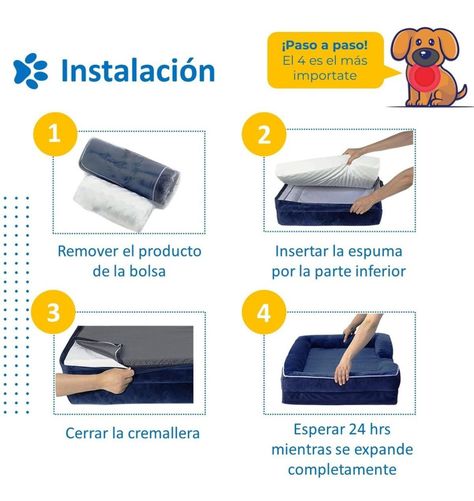 Instalación

¡Paso a paso!
El 4 es el más importate

1
Remover el producto de la bolsa

2
Insertar la espuma por la parte inferior

3
Cerrar la cremallera

4
Esperar 24 hrs mientras se expande completamente