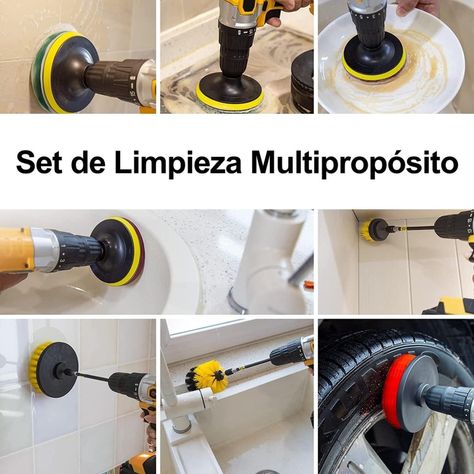 Set de Limpieza Multipropósito