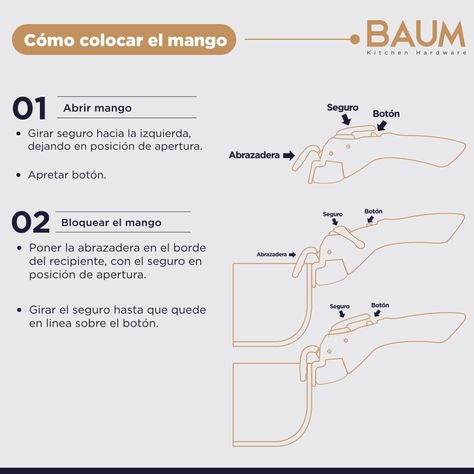 Cómo colocar el mango

BAUM
Kitchen Hardware

01 Abrir mango

• Girar seguro hacia la izquierda, dejando en posición de apertura.

• Apretar botón.

Seguro
Botón
Abrazadera

02 Bloquear el mango

• Poner la abrazadera en el borde del recipiente, con el seguro en posición de apertura.

• Girar el seguro hasta que quede en linea sobre el botón.

Seguro
Botón
Abrazadera

Seguro
Botón