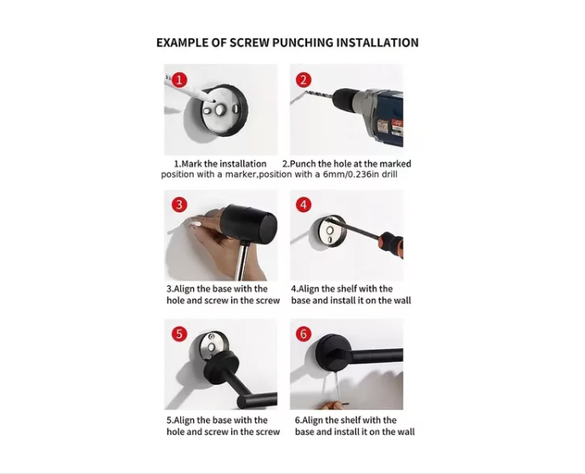 EXAMPLE OF SCREW PUNCHING INSTALLATION

1

2

1.Mark the installation position with a marker,

2.Punch the hole at the marked position with a 6mm/0.236in drill

3

4

3.Align the base with the hole and screw in the screw

4.Align the shelf with the base and install it on the wall

5

6

5.Align the base with the hole and screw in the screw

6.Align the shelf with the base and install it on the wall