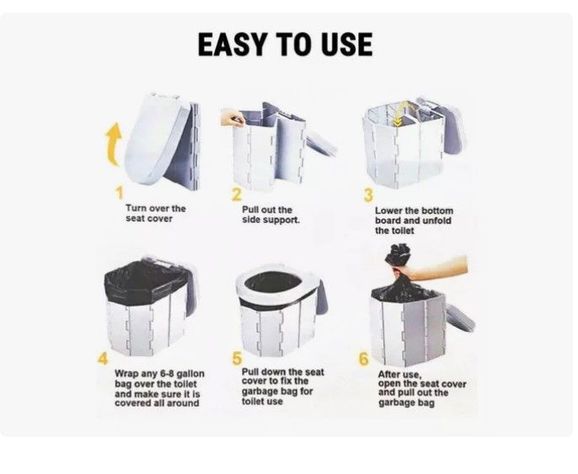 EASY TO USE

1
Turn over the seat cover

2
Pull out the side support.

3
Lower the bottom board and unfold the toilet

4
Wrap any 6-8 gallon bag over the toilet and make sure it is covered all around

5
Pull down the seat cover to fix the garbage bag for toilet use

6
After use, open the seat cover and pull out the garbage bag