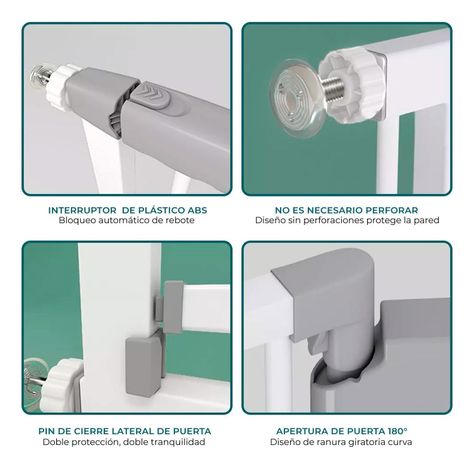 INTERRUPTOR DE PLÁSTICO ABS
Bloqueo automático de rebote

NO ES NECESARIO PERFORAR
Diseño sin perforaciones protege la pared

PIN DE CIERRE LATERAL DE PUERTA
Doble protección, doble tranquilidad

APERTURA DE PUERTA 180°
Diseño de ranura giratoria curva