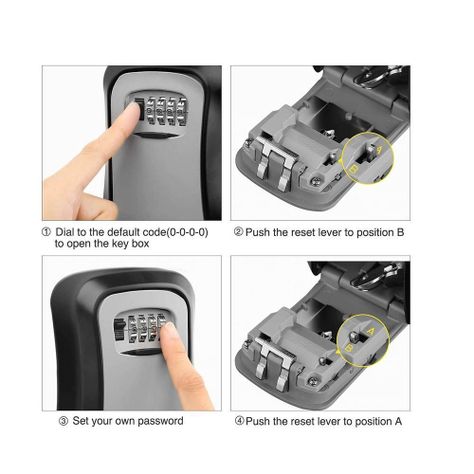 A
B

① Dial to the default code(0-0-0-0) to open the key box

② Push the reset lever to position B

A
B

③ Set your own password

④ Push the reset lever to position A