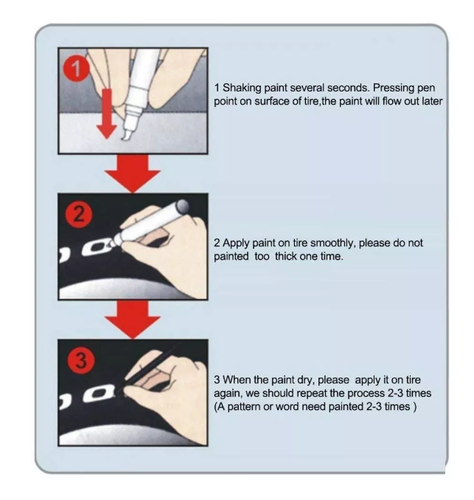 1

1 Shaking paint several seconds. Pressing pen point on surface of tire,the paint will flow out later

2

2 Apply paint on tire smoothly, please do not painted too thick one time.

3

3 When the paint dry, please apply it on tire again, we should repeat the process 2-3 times (A pattern or word need painted 2-3 times )