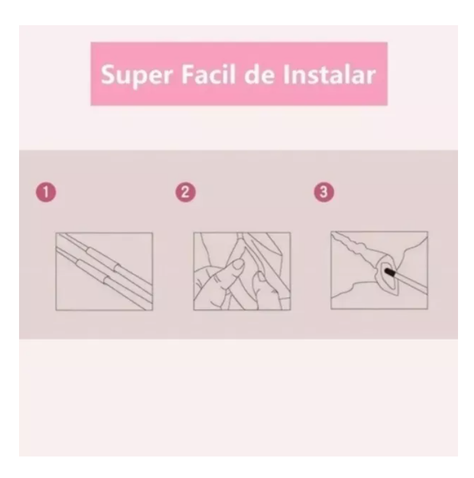 Super Facil de Instalar

1

2

3