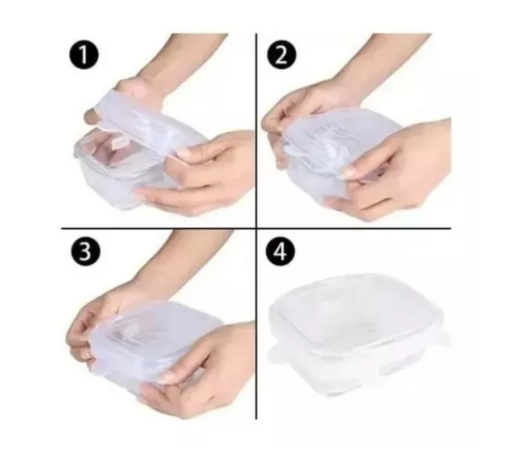 1

2

3

4