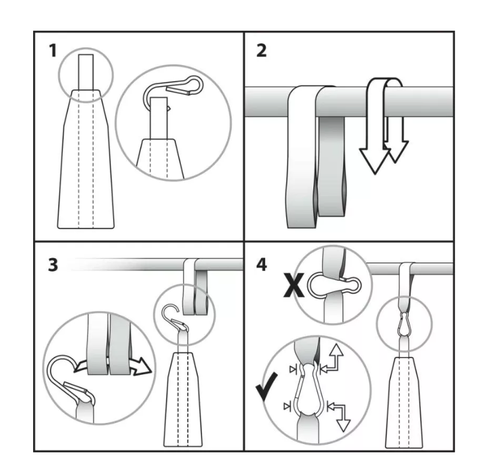 1

2

3

4

X