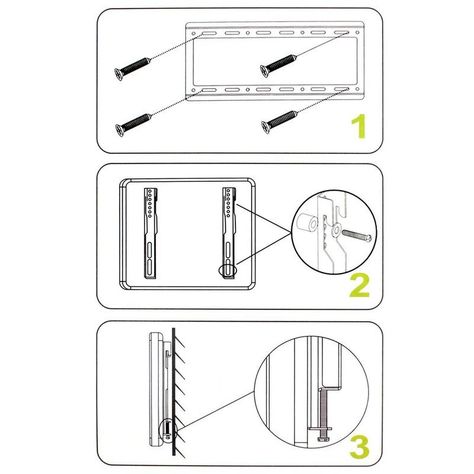 1

2

3