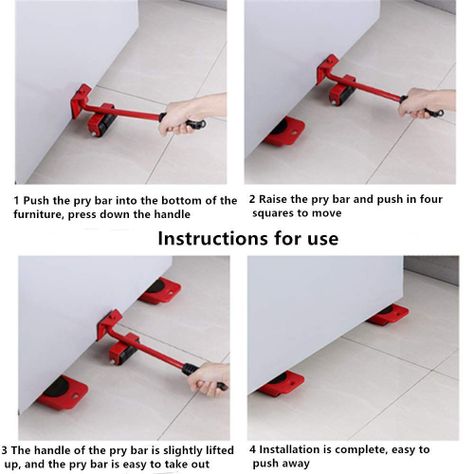 1 Push the pry bar into the bottom of the furniture, press down the handle

2 Raise the pry bar and push in four squares to move

Instructions for use

3 The handle of the pry bar is slightly lifted up, and the pry bar is easy to take out

4 Installation is complete, easy to push away