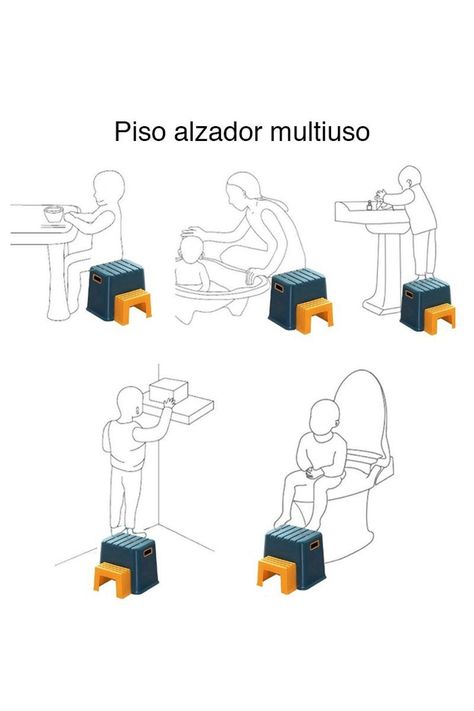 Piso alzador multiuso