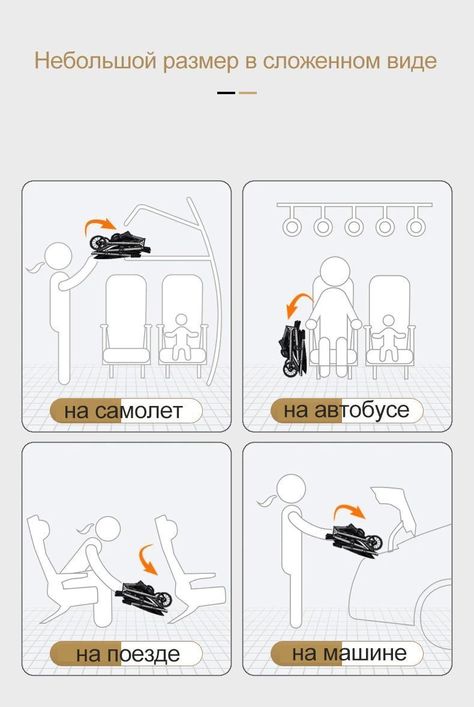 Небольшой размер в сложенном виде

на самолет

на автобусе

на поезде

на машине