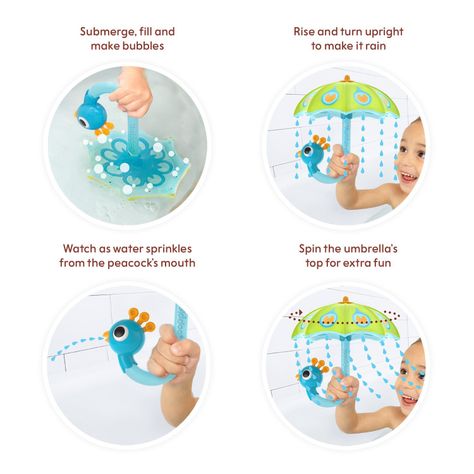 Submerge, fill and make bubbles

Rise and turn upright to make it rain

Watch as water sprinkles from the peacock's mouth

Spin the umbrella's top for extra fun