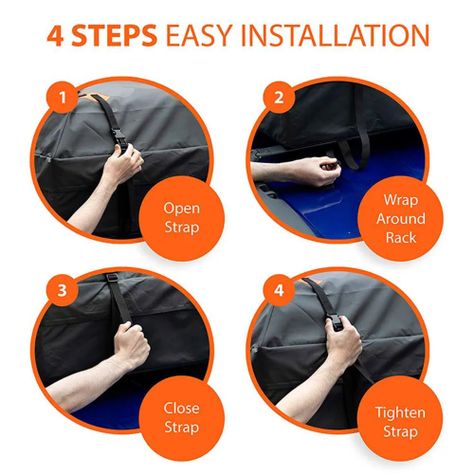 4 STEPS EASY INSTALLATION

1

Open Strap

2

Wrap Around Rack

3

Close Strap

4

Tighten Strap