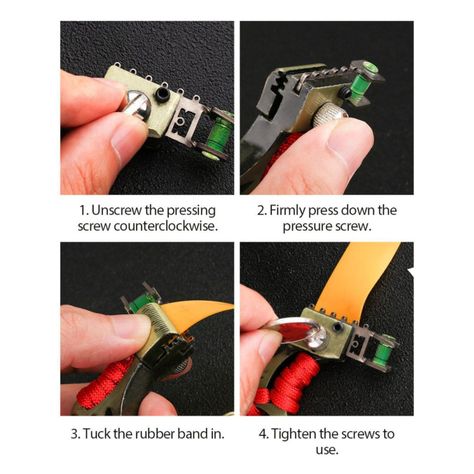 1. Unscrew the pressing screw counterclockwise.

2. Firmly press down the pressure screw.

3. Tuck the rubber band in.

4. Tighten the screws to use.