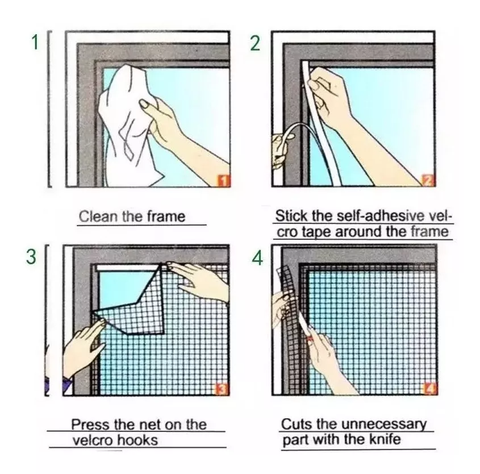 1

1

Clean the frame

2

2

Stick the self-adhesive velcro tape around the frame

3

3

Press the net on the velcro hooks

4

4

Cuts the unnecessary part with the knife