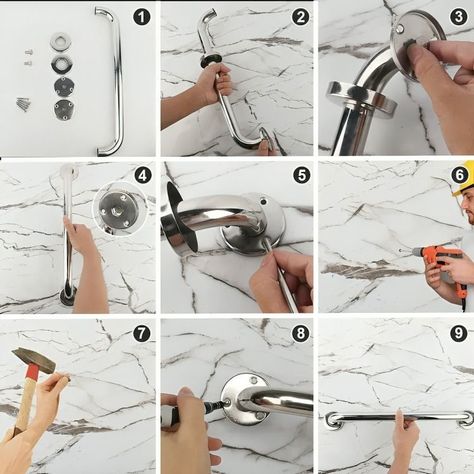 1
2
3
4
5
6
7
8
9