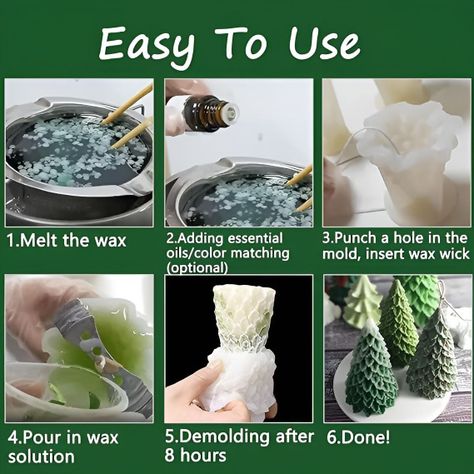 Easy To Use

1.Melt the wax

2.Adding essential oils/color matching (optional)

3.Punch a hole in the mold, insert wax wick

4.Pour in wax solution

5.Demolding after 8 hours

6.Done!