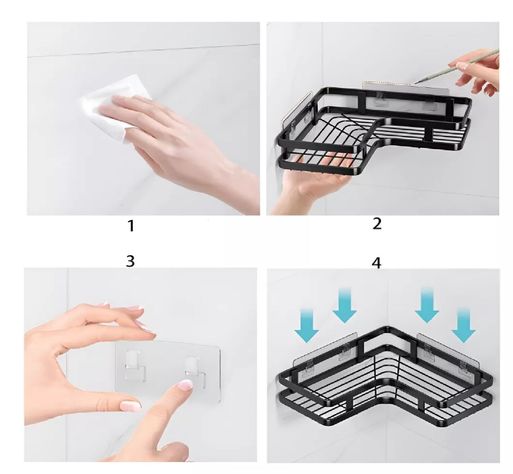 1

2

3

4