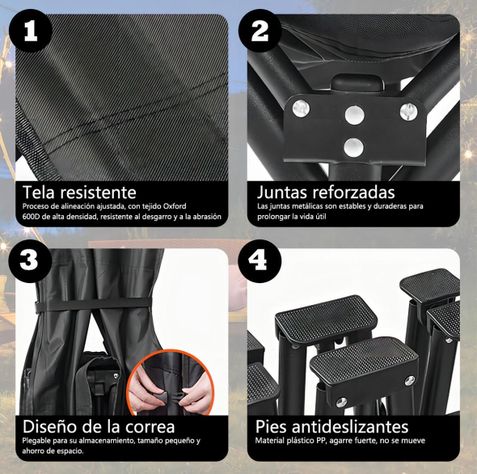 1

Tela resistente
Proceso de alineación ajustada, con tejido Oxford 600D de alta densidad, resistente al desgarro y a la abrasión

2

Juntas reforzadas
Las juntas metálicas son estables y duraderas para prolongar la vida útil

3

Diseño de la correa
Plegable para su almacenamiento, tamaño pequeño y ahorro de espacio.

4

Pies antideslizantes
Material plástico PP, agarre fuerte, no se mueve