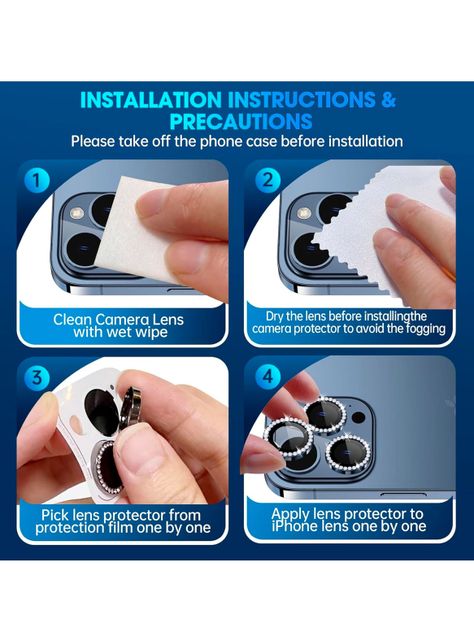 INSTALLATION INSTRUCTIONS & PRECAUTIONS

Please take off the phone case before installation

1

Clean Camera Lens with wet wipe

2

Dry the lens before installingthe camera protector to avoid the fogging

3

Pick lens protector from protection film one by one

4

Apply lens protector to iPhone lens one by one