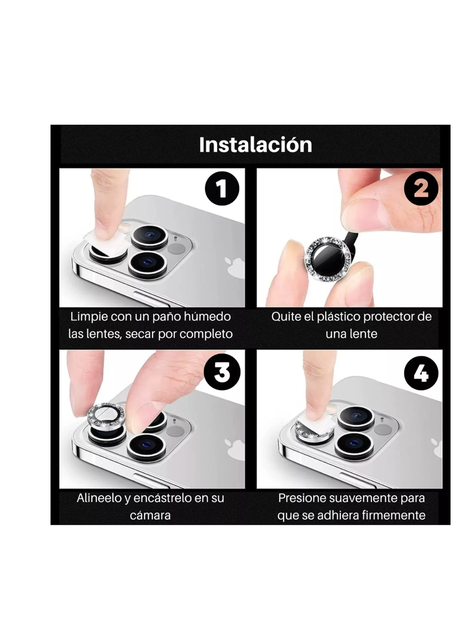 Instalación

1

Limpie con un paño húmedo las lentes, secar por completo

2

Quite el plástico protector de una lente

3

Alineelo y encástrelo en su cámara

4

Presione suavemente para que se adhiera firmemente