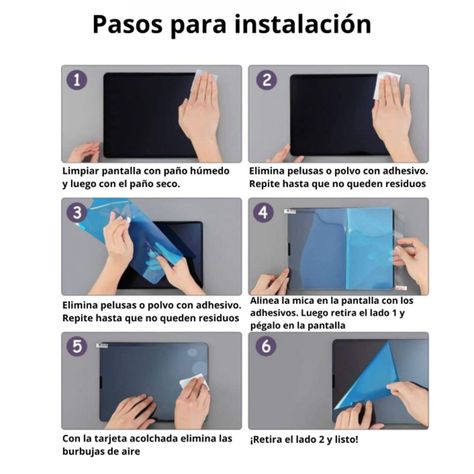 Pasos para instalación

1

Limpiar pantalla con paño húmedo y luego con el paño seco.

2

Elimina pelusas o polvo con adhesivo. Repite hasta que no queden residuos

3

Elimina pelusas o polvo con adhesivo. Repite hasta que no queden residuos

4

Alinea la mica en la pantalla con los adhesivos. Luego retira el lado 1 y pégalo en la pantalla

5

Con la tarjeta acolchada elimina las burbujas de aire

6

¡Retira el lado 2 y listo!