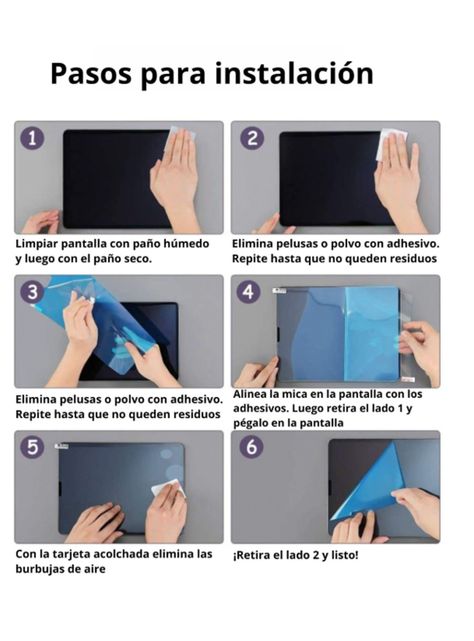 Pasos para instalación

1

Limpiar pantalla con paño húmedo y luego con el paño seco.

2

Elimina pelusas o polvo con adhesivo. Repite hasta que no queden residuos

3

Elimina pelusas o polvo con adhesivo. Repite hasta que no queden residuos

4

Alinea la mica en la pantalla con los adhesivos. Luego retira el lado 1 y pégalo en la pantalla

5

Con la tarjeta acolchada elimina las burbujas de aire

6

¡Retira el lado 2 y listo!