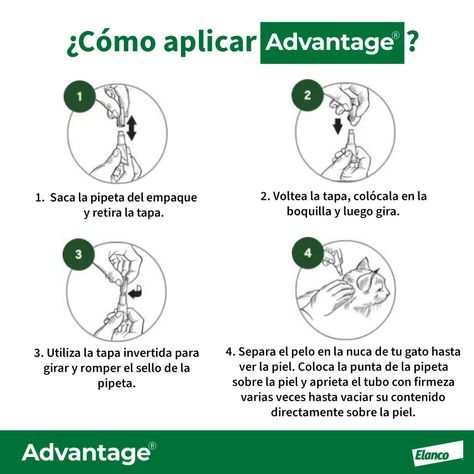 ¿Cómo aplicar Advantage® ?

1

1. Saca la pipeta del empaque y retira la tapa.

2

2. Voltea la tapa, colócala en la boquilla y luego gira.

3

3. Utiliza la tapa invertida para girar y romper el sello de la pipeta.

4

4. Separa el pelo en la nuca de tu gato hasta ver la piel. Coloca la punta de la pipeta sobre la piel y aprieta el tubo con firmeza varias veces hasta vaciar su contenido directamente sobre la piel.

Advantage®

Elanco