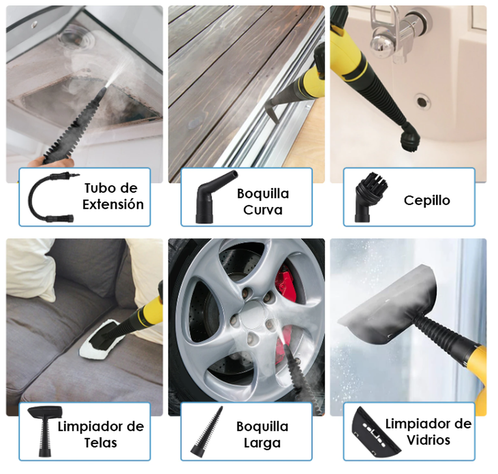 Tubo de Extensión

Boquilla Curva

Cepillo

Limpiador de Telas

Boquilla Larga

Limpiador de Vidrios