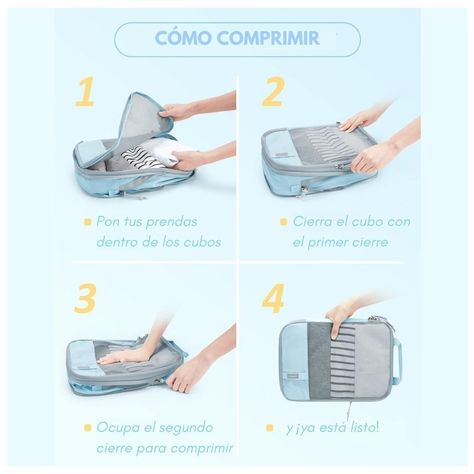 CÓMO COMPRIMIR

1

Pon tus prendas dentro de los cubos

2

Cierra el cubo con el primer cierre

3

Ocupa el segundo cierre para comprimir

4

y ¡ya está listo!