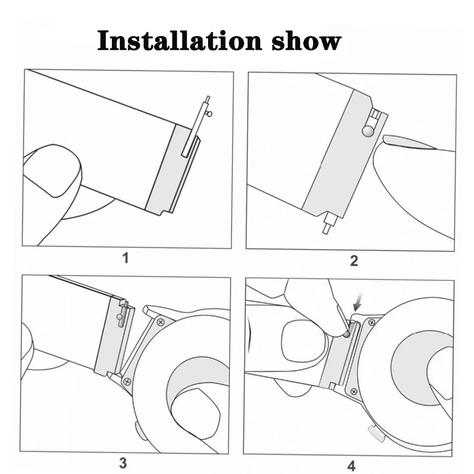 Installation show

1

2

3

4